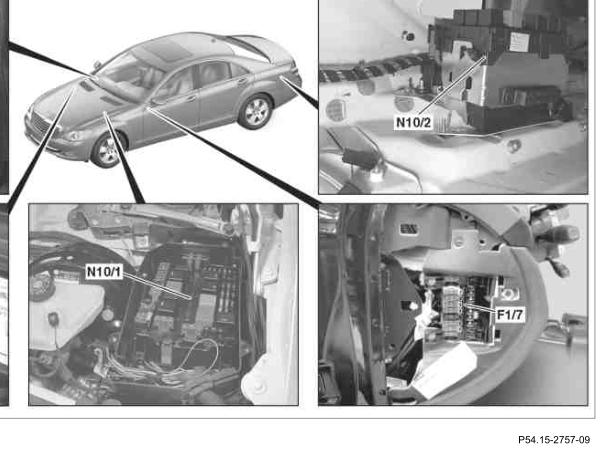 N10/2

N10/1

F1/7

P54.15-2757-09