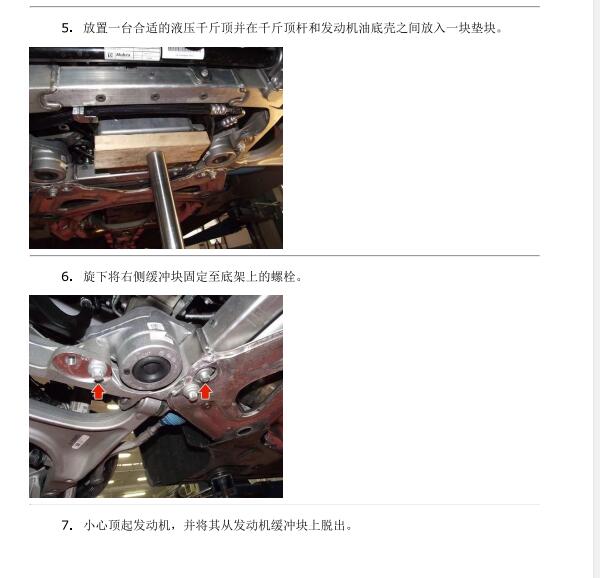 5. 放置一台合适的液压千斤顶并在千斤顶杆和发动机油底壳之间放入一块垫块。

6. 旋下将右侧缓冲块固定至底架上的螺栓。

7. 小心顶起发动机，并将其从发动机缓冲块上脱出。