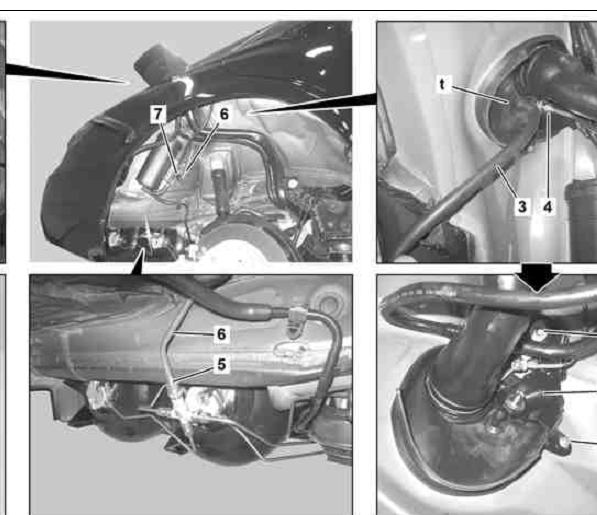 7
6
t
3
4
6
5