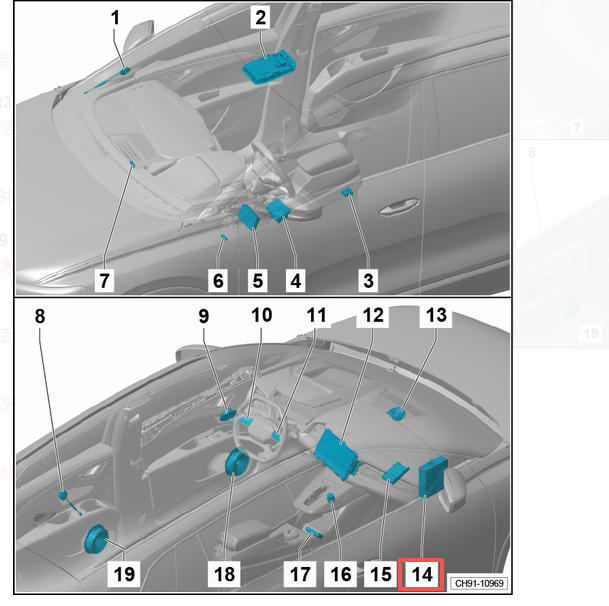 1
2
7
6
5
4
3
8
9
10
11
12
13
19
18
17
16
15
14
CH91-10969
7
8
19