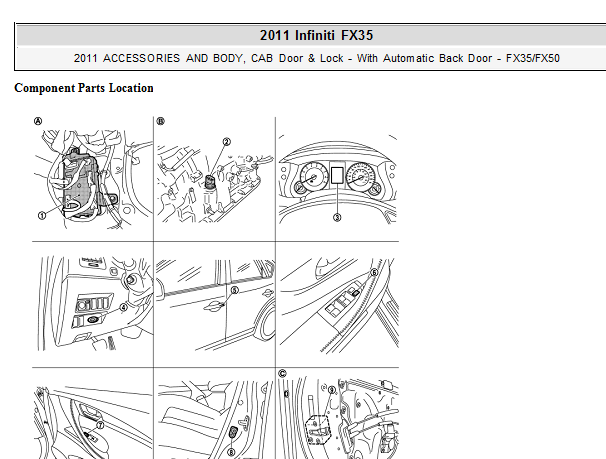 2011 Infiniti FX35

2011 ACCESSORIES AND BODY, CAB Door & Lock - With Automatic Back Door - FX35/FX50

Component Parts Location

Ⓐ
①
Ⓑ
②
③
④
⑤
⑥
⑦
⑧
Ⓒ
⑨